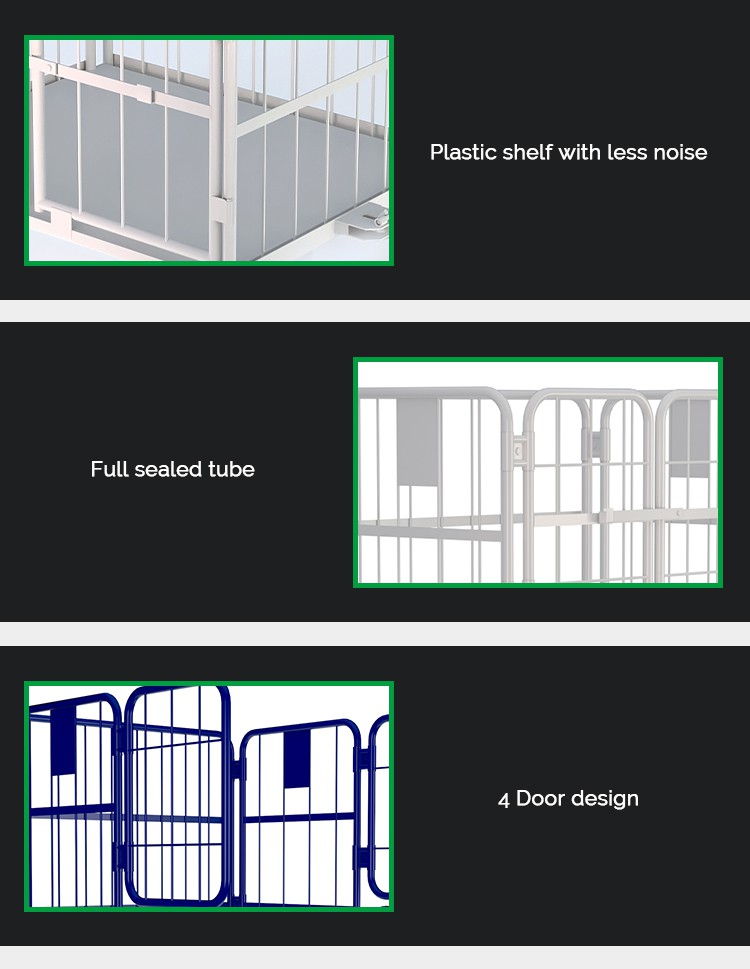 Plastic shelf with less noise

Full sealed tube

4 Door design