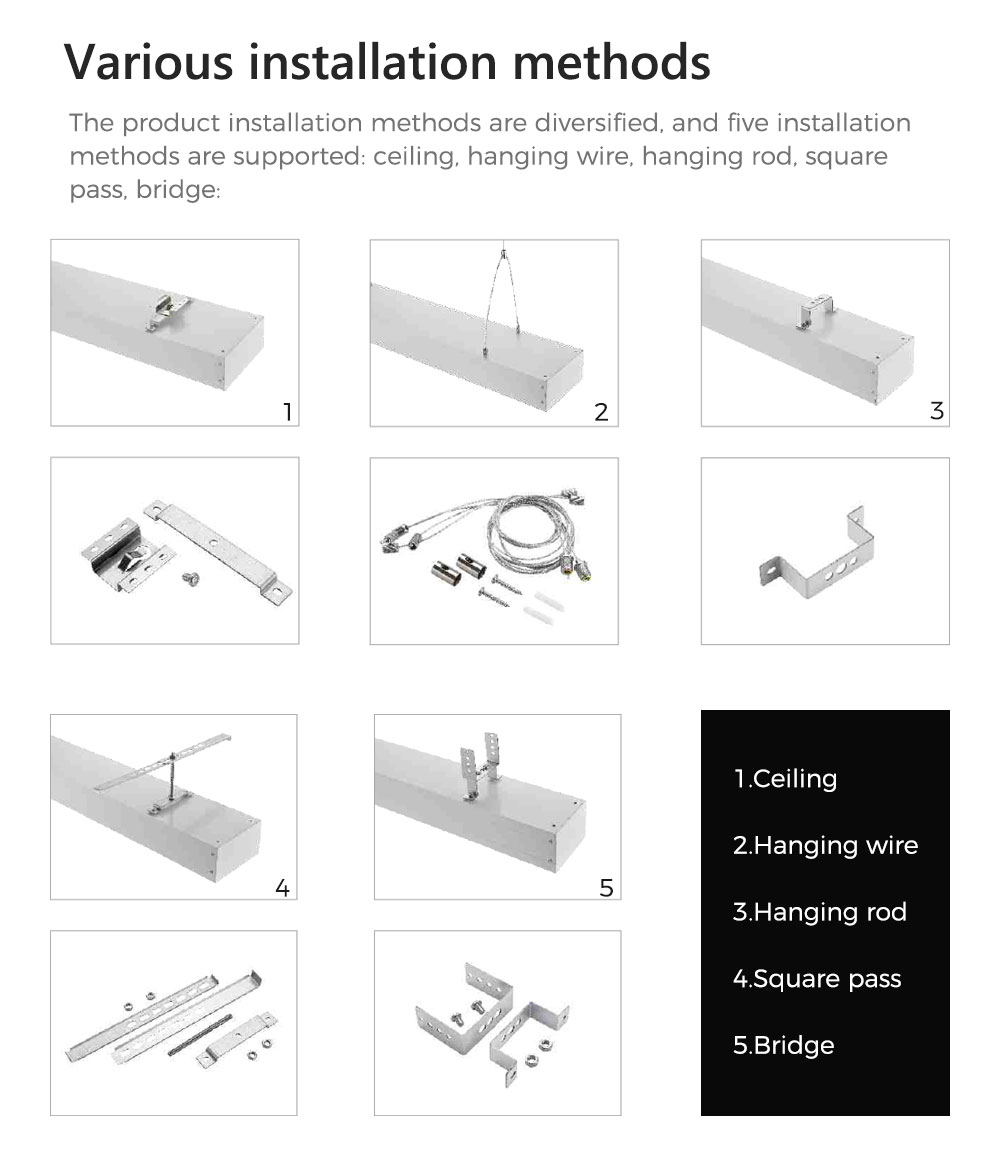 Various installation methods

The product installation methods are diversified, and five installation methods are supported: ceiling, hanging wire, hanging rod, square pass, bridge:

1

2

3

4

5

1.Ceiling

2.Hanging wire

3.Hanging rod

4.Square pass

5.Bridge