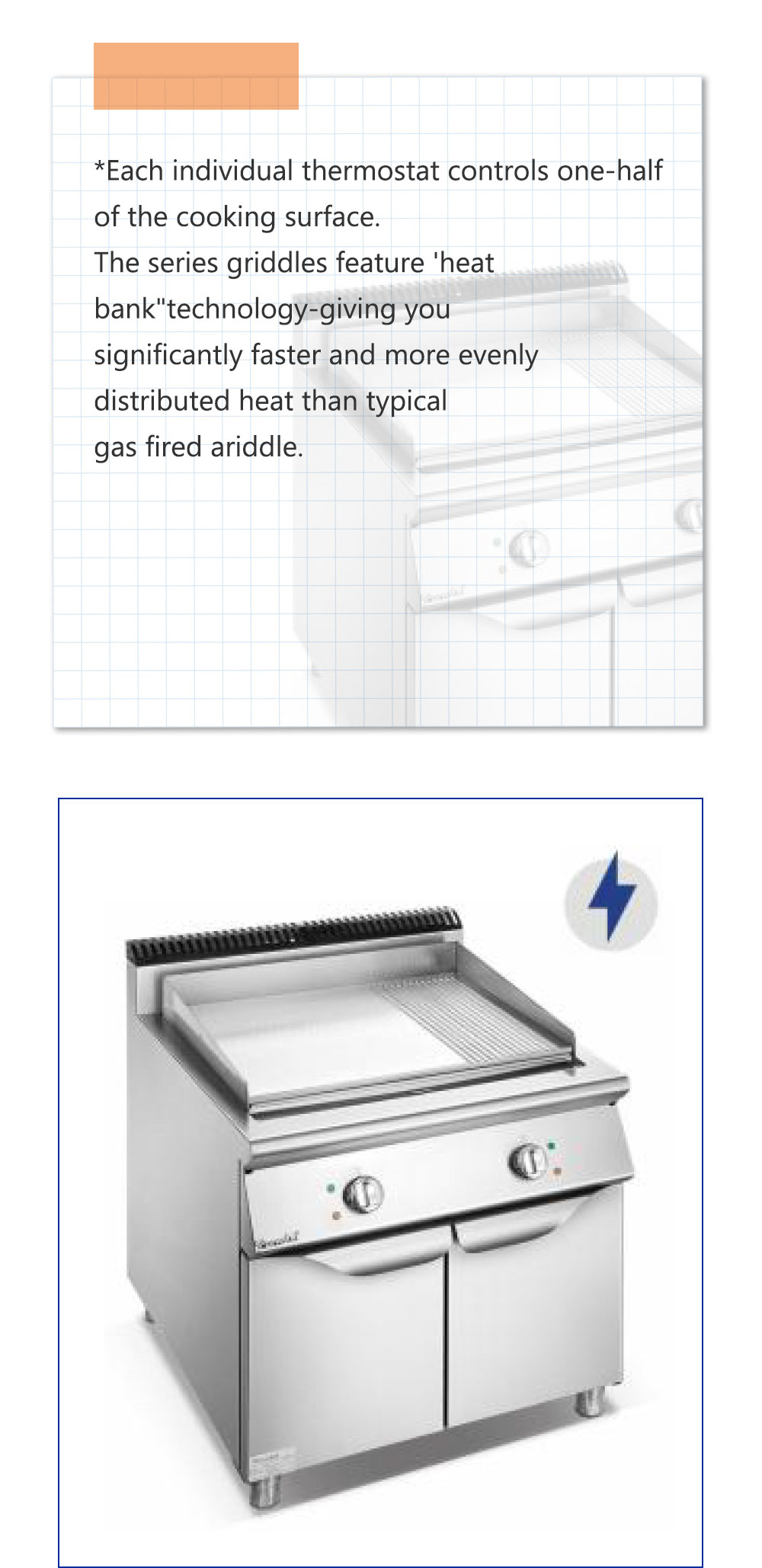 *Each individual thermostat controls one-half of the cooking surface.
The series griddles feature 'heat bank"technology-giving you significantly faster and more evenly distributed heat than typical gas fired ariddle.