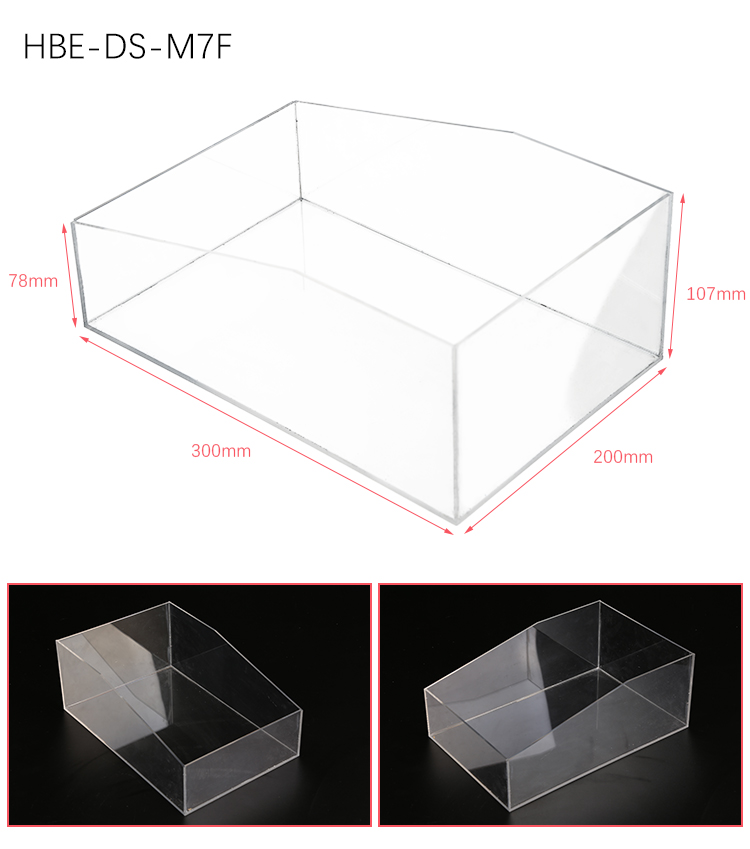 HBE-DS-M7F

78mm

107mm

300mm

200mm