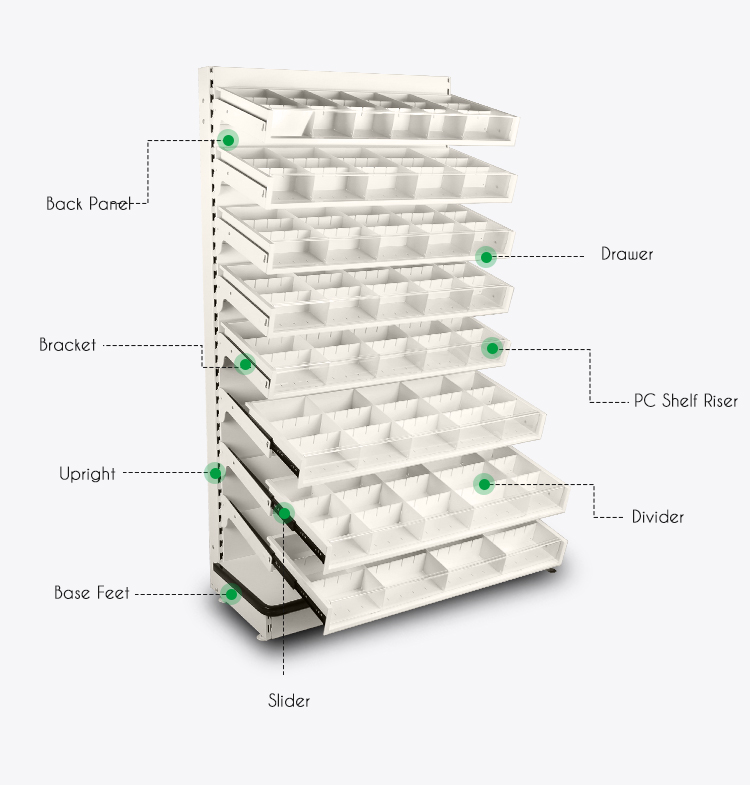 Back Panel
Drawer
Bracket
PC Shelf Riser
Upright
Divider
Base Feet
Slider