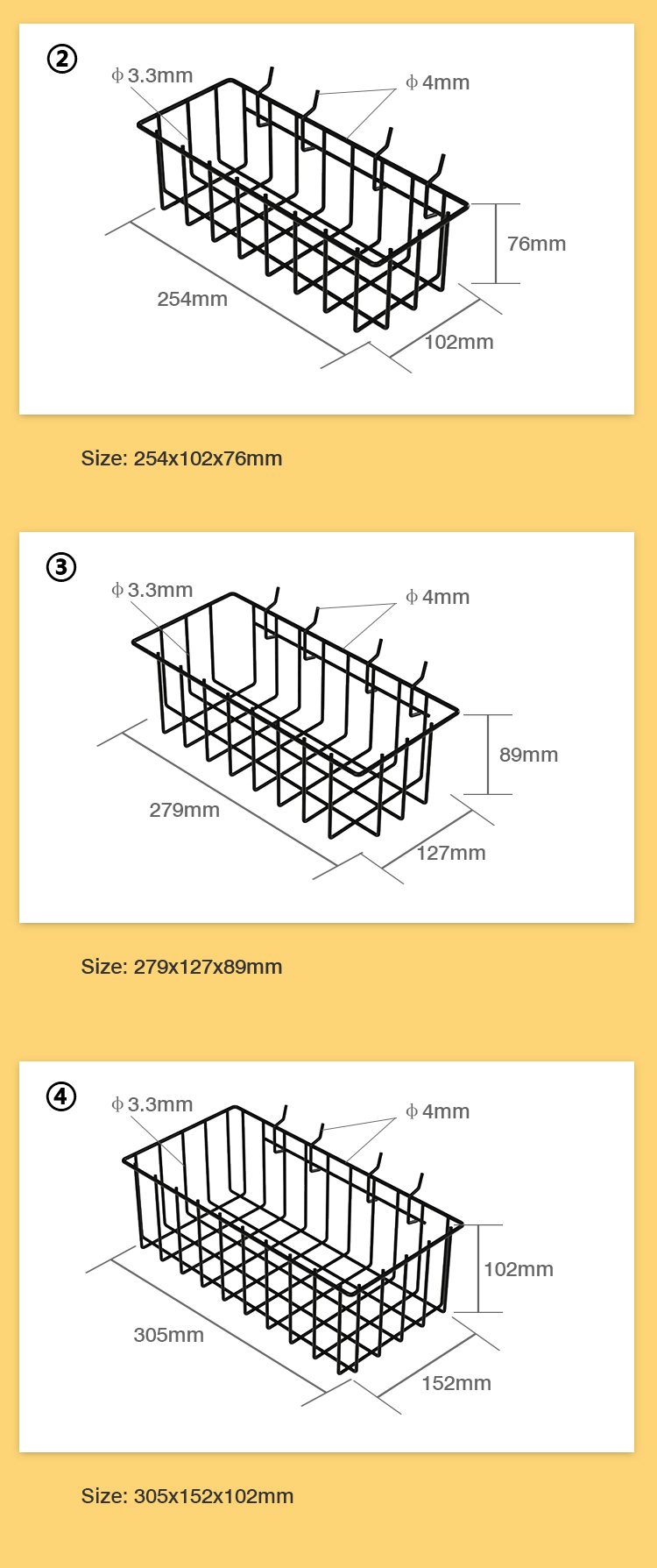 ②

ϕ 3.3mm

ϕ 4mm

76mm

254mm

102mm

Size: 254x102x76mm

③

ϕ 3.3mm

ϕ 4mm

89mm

279mm

127mm

Size: 279x127x89mm

④

ϕ 3.3mm

ϕ 4mm

102mm

305mm

152mm

Size: 305x152x102mm