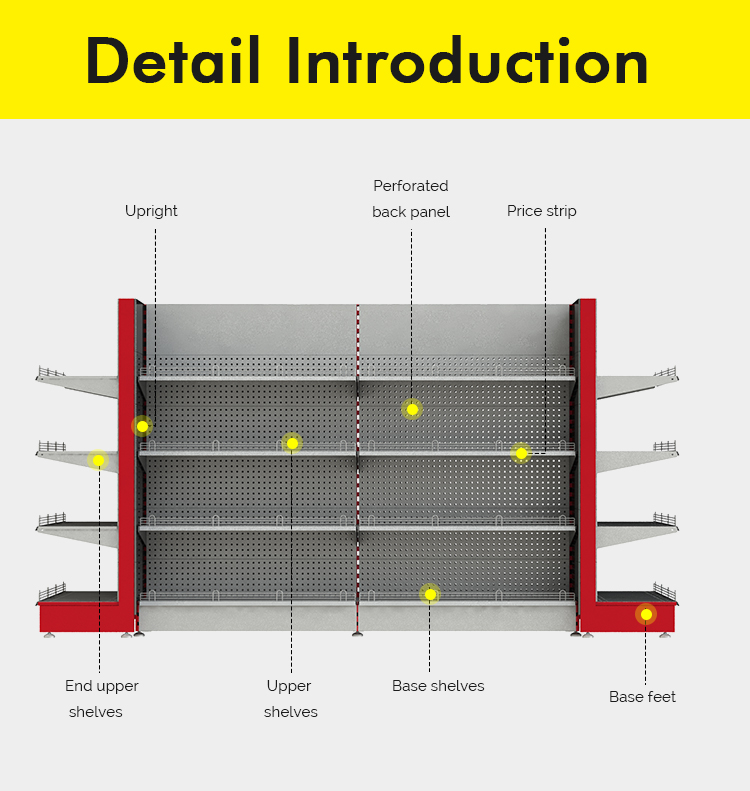 Detail Introduction

Upright

Perforated back panel

Price strip

End upper shelves

Upper shelves

Base shelves

Base feet