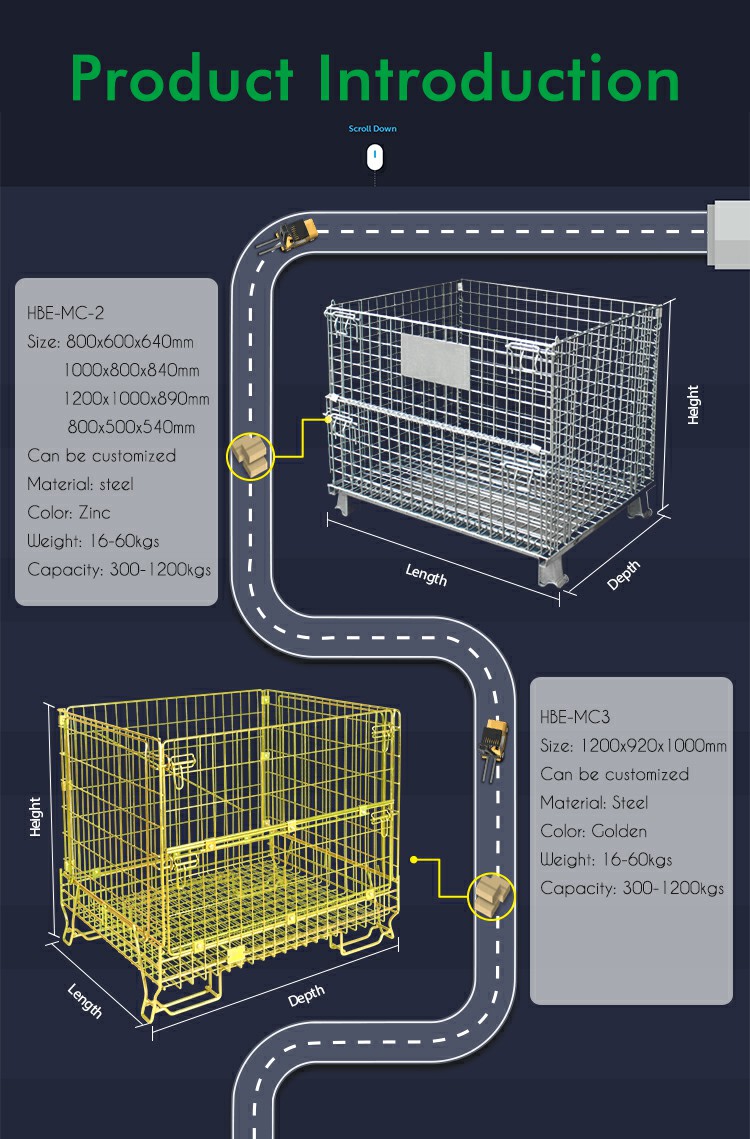 Product Introduction

Scroll Down

HBE-MC-2
Size: 800x600x640mm
1000x800x840mm
1200x1000x890mm
800x500x540mm
Can be customized
Material: steel
Color: Zinc
Weight: 16-60kgs
Capacity: 300-1200kgs

Height
Length
Depth

HBE-MC3
Size: 1200x920x1000mm
Can be customized
Material: Steel
Color: Golden
Weight: 16-60kgs
Capacity: 300-1200kgs

Height
Length
Depth