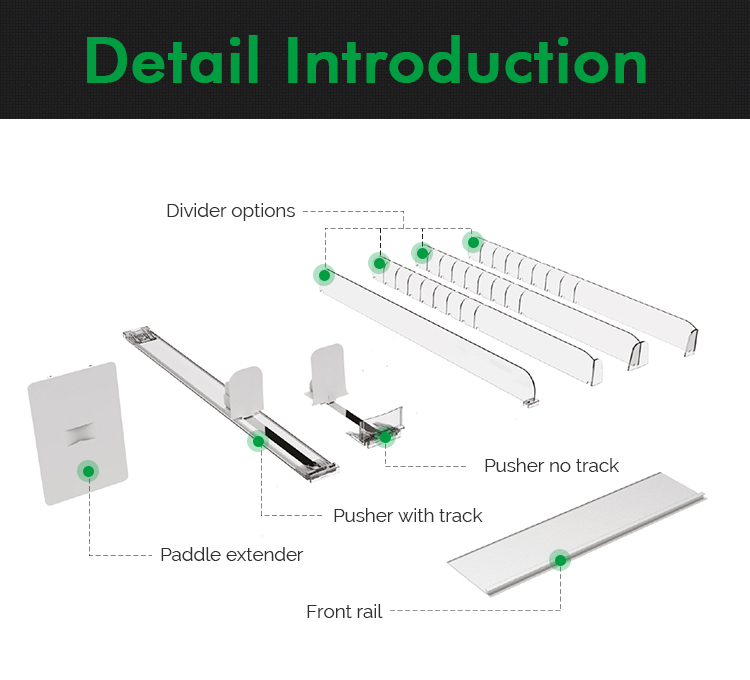 Detail Introduction

Divider options

Pusher no track

Pusher with track

Paddle extender

Front rail