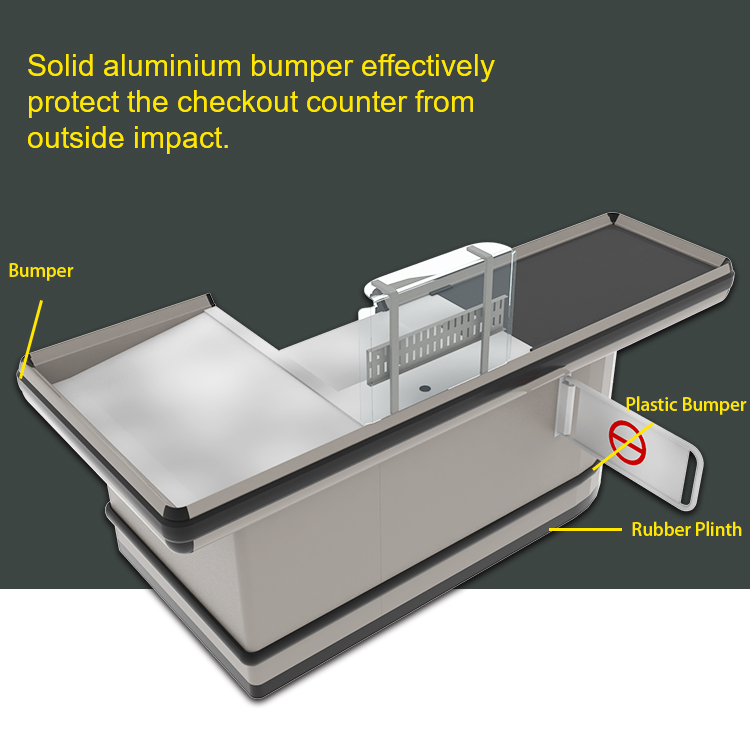 Solid aluminium bumper effectively protect the checkout counter from outside impact.

Bumper

Plastic Bumper

Rubber Plinth