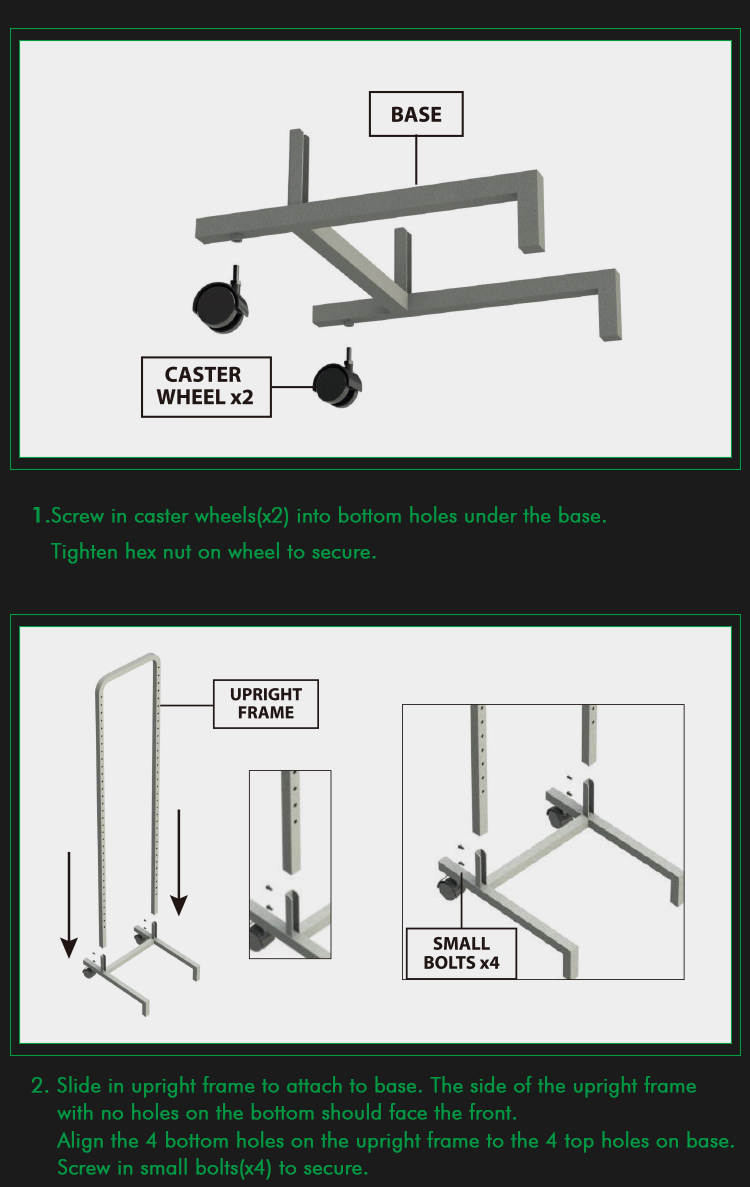 BASE

CASTER WHEEL x2

1.Screw in caster wheels(x2) into bottom holes under the base.
Tighten hex nut on wheel to secure.

UPRIGHT FRAME

SMALL BOLTS x4

2. Slide in upright frame to attach to base. The side of the upright frame with no holes on the bottom should face the front.
Align the 4 bottom holes on the upright frame to the 4 top holes on base.
Screw in small bolts(x4) to secure.