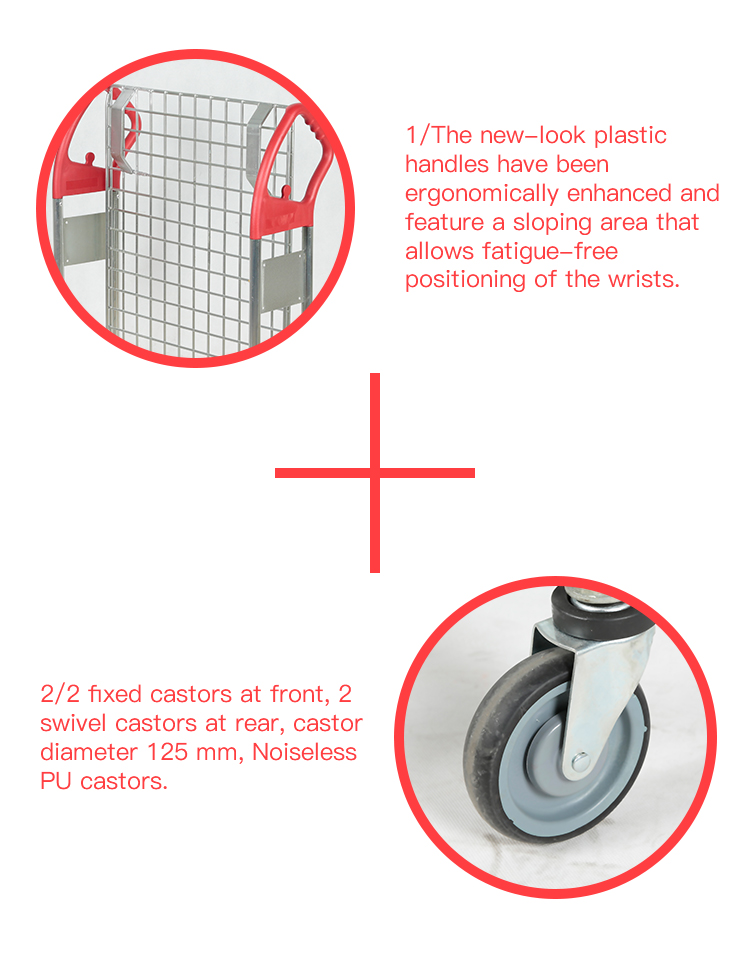 1/The new–look plastic handles have been ergonomically enhanced and feature a sloping area that allows fatigue–free positioning of the wrists.

2/2 fixed castors at front, 2 swivel castors at rear, castor diameter 125 mm, Noiseless PU castors.